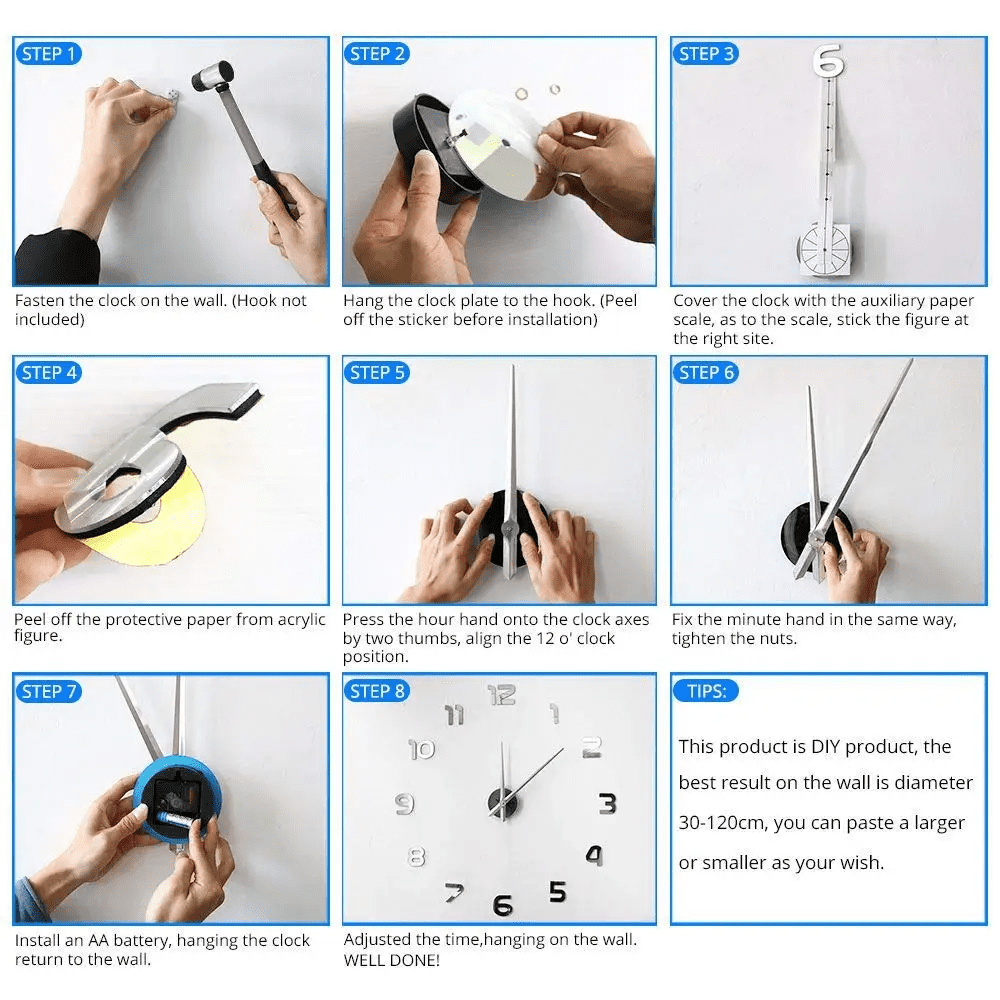 STEP 1

Fasten the clock on the wall. (Hook not included)

STEP 2

Hang the clock plate to the hook. (Peel off the sticker before installation)

STEP 3

6

Cover the clock with the auxiliary paper scale, as to the scale, stick the figure at the right site.

STEP 4

Peel off the protective paper from acrylic figure.

STEP 5

Press the hour hand onto the clock axes by two thumbs, align the 12 o' clock position.

STEP 6

Fix the minute hand in the same way, tighten the nuts.

STEP 7

Install an AA battery, hanging the clock return to the wall.

STEP 8

12 1 2 3 4 5 6 7 8 9 10 11

Adjusted the time,hanging on the wall. WELL DONE!

TIPS:

This product is DIY product, the best result on the wall is diameter 30-120cm, you can paste a larger or smaller as your wish.