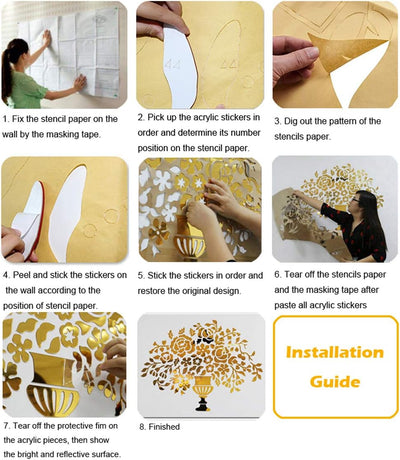 44

44

1. Fix the stencil paper on the wall by the masking tape.

2. Pick up the acrylic stickers in order and determine its number position on the stencil paper.

3. Dig out the pattern of the stencils paper.

4. Peel and stick the stickers on the wall according to the position of stencil paper.

5. Stick the stickers in order and restore the original design.

6. Tear off the stencils paper and the masking tape after paste all acrylic stickers

7. Tear off the protective fim on the acrylic pieces, then show the bright and reflective surface.

8. Finished

Installation Guide